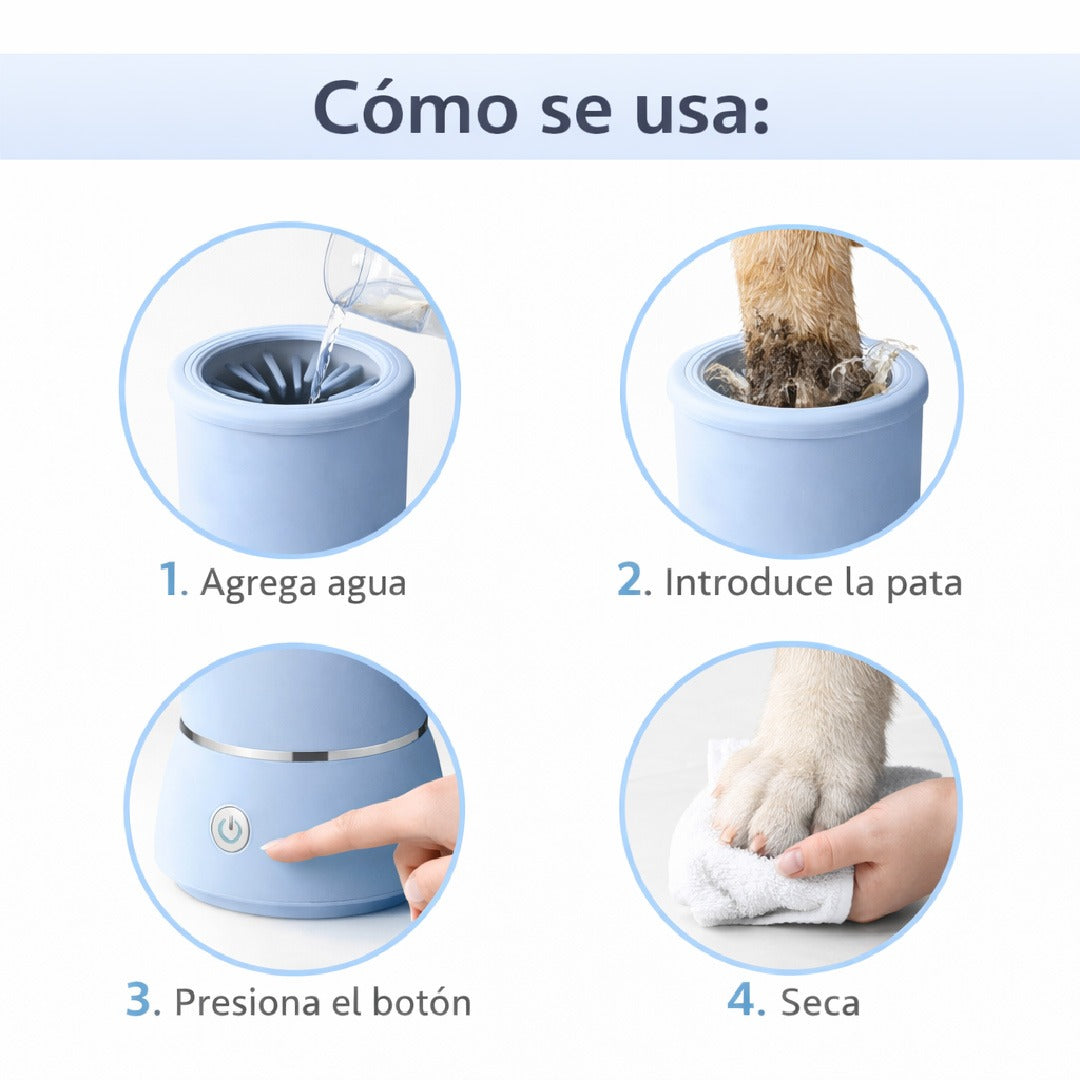 Cómo se usa:

1. Agrega agua

2. Introduce la pata

3. Presiona el botón

4. Seca